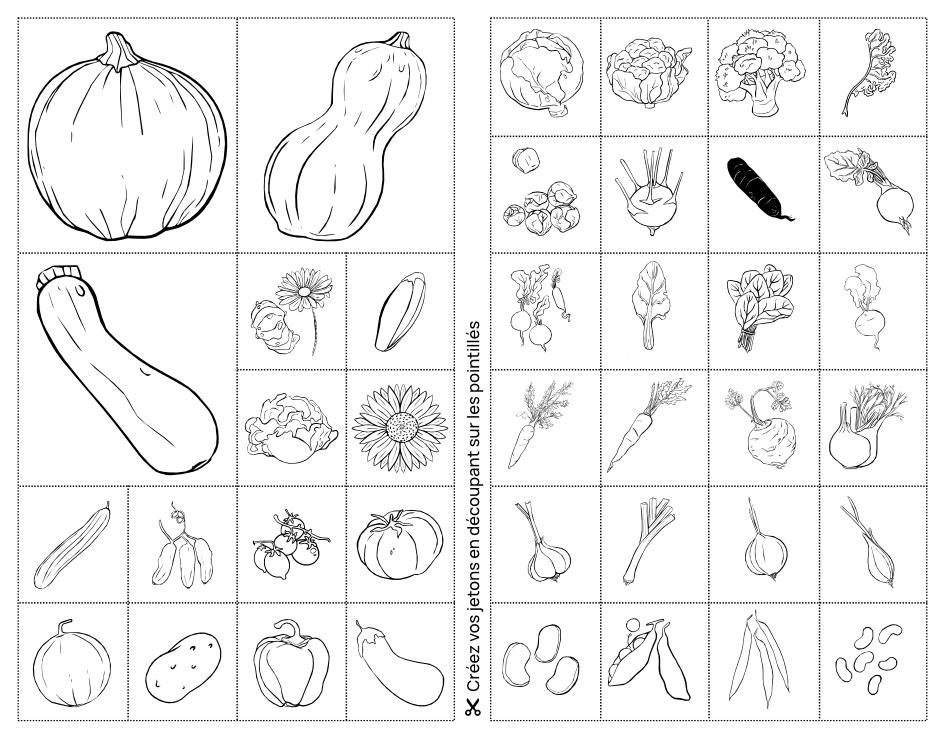 Créez vos jetons en découpant sur les pointillés